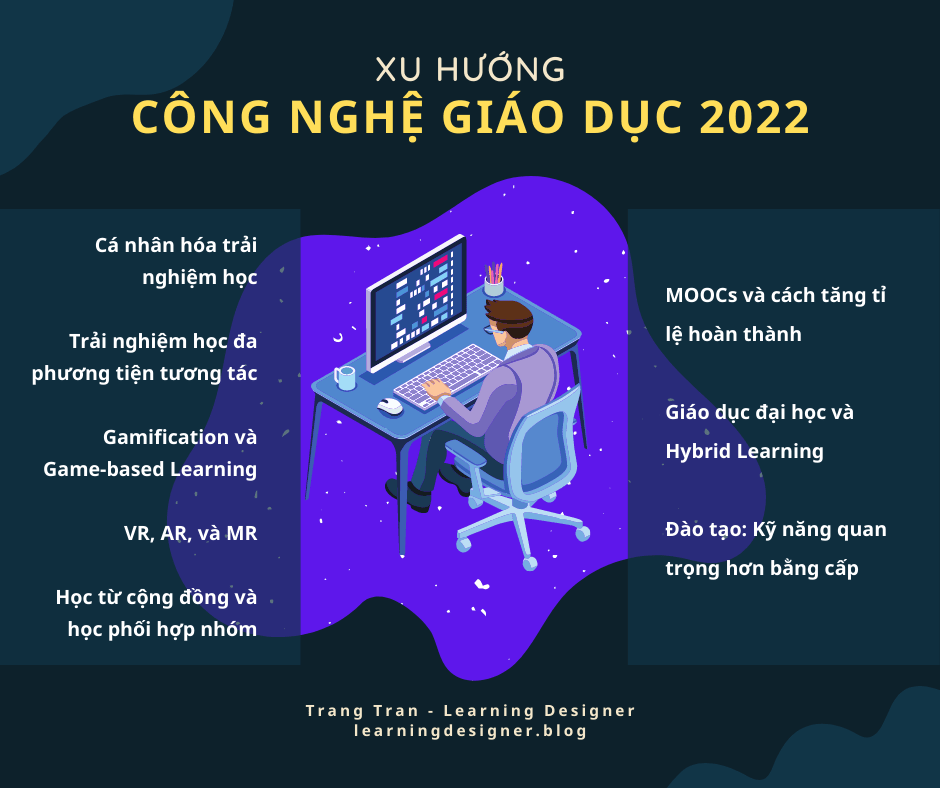 XU HƯỚNG
CÔNG NGHỆ GIÁO DỤC 2022

Cá nhân hóa trải nghiệm học

Trải nghiệm học đa phương tiện tương tác

Gamification và Game-based Learning

VR, AR, và MR

Học từ cộng đồng và học phối hợp nhóm

MOOCs và cách tăng tỉ lệ hoàn thành

Giáo dục đại học và Hybrid Learning

Đào tạo: Kỹ năng quan trọng hơn bằng cấp

Trang Tran - Learning Designer
learningdesigner.blog